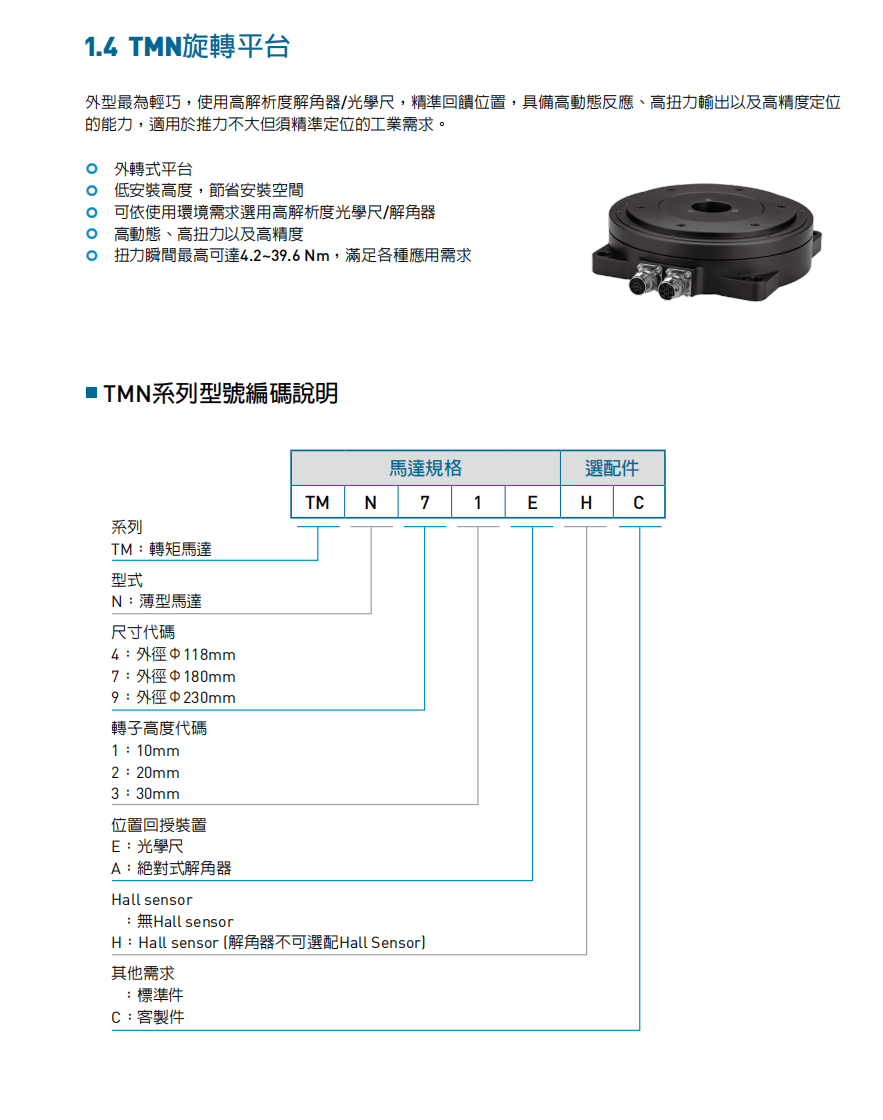 1.4 TMN旋轉平台

外型最為輕巧，使用高解析度解角器/光學尺，精準回饋位置，具備高動態反應、高扭力輸出以及高精度定位的能力，適用於推力不大但須精準定位的工業需求。

外轉式平台
低安裝高度，節省安裝空間
可依使用環境需求選用高解析度光學尺/解角器
高動態、高扭力以及高精度
扭力瞬間最高可達4.2~39.6 Nm，滿足各種應用需求

TMN系列型號編碼說明

| 馬達規格 | | | | | 選配件 | |
|---|---|---|---|---|---|---|
| TM | N | 7 | 1 | E | H | C |

系列
TM：轉矩馬達

型式
N：薄型馬達

尺寸代碼
4：外徑Φ118mm
7：外徑Φ180mm
9：外徑Φ230mm

轉子高度代碼
1：10mm
2：20mm
3：30mm

位置回授裝置
E：光學尺
A：絕對式解角器

Hall sensor
：無Hall sensor
H：Hall sensor (解角器不可選配Hall Sensor)

其他需求
：標準件
C：客製件