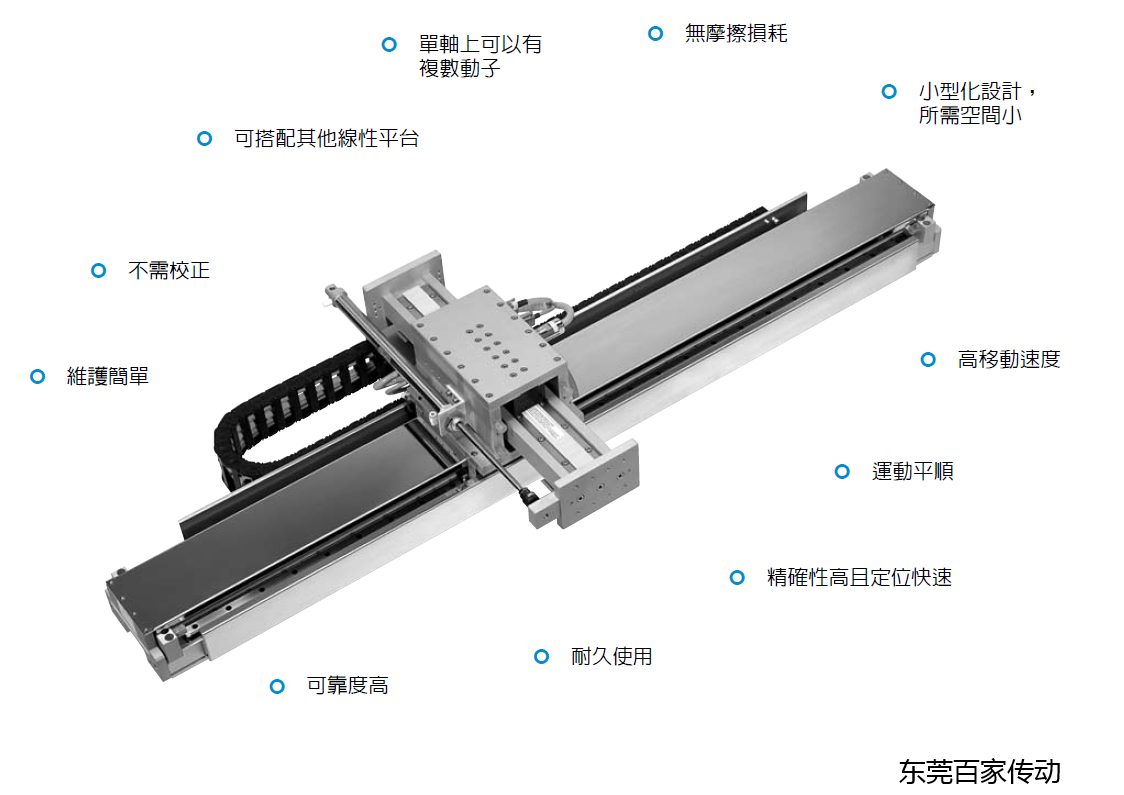 單軸上可以有複數動子

無摩擦損耗

小型化設計，所需空間小

可搭配其他線性平台

不需校正

維護簡單

高移動速度

運動平順

精確性高且定位快速

耐久使用

可靠度高

东莞百家传动