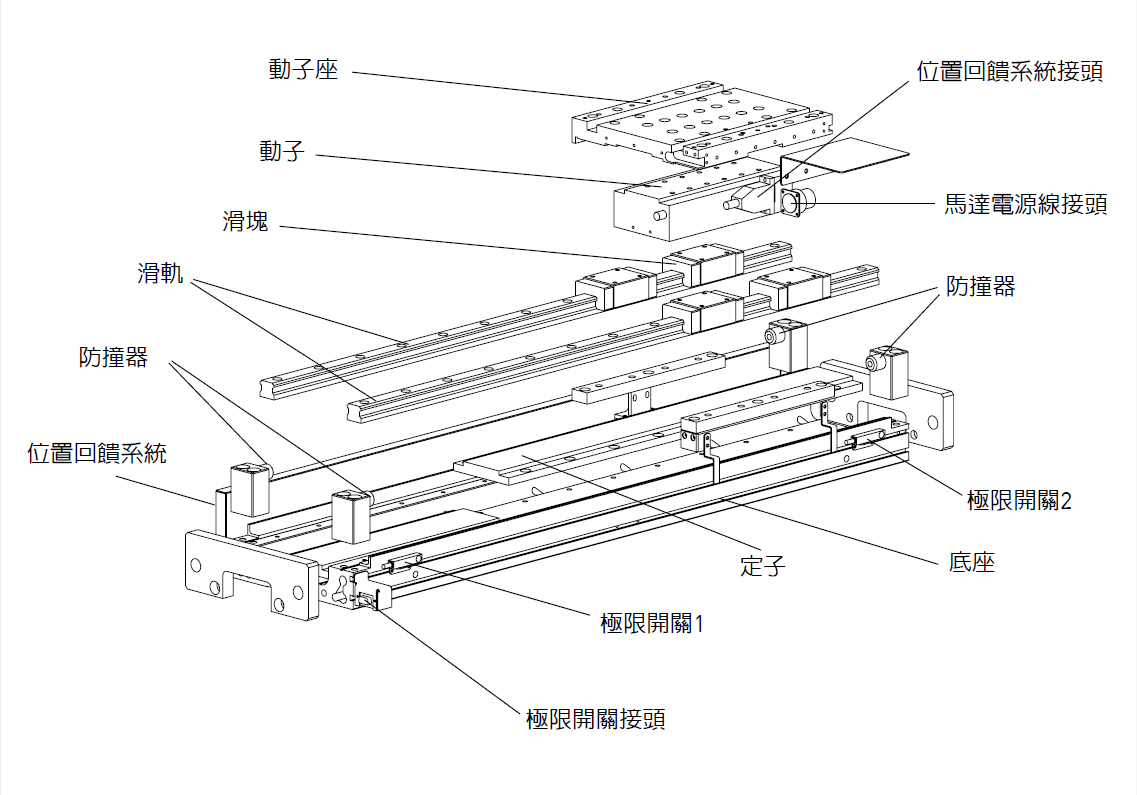 動子座

位置回饋系統接頭

動子

馬達電源線接頭

滑塊

滑軌

防撞器

防撞器

位置回饋系統

極限開關2

定子

底座

極限開關1

極限開關接頭