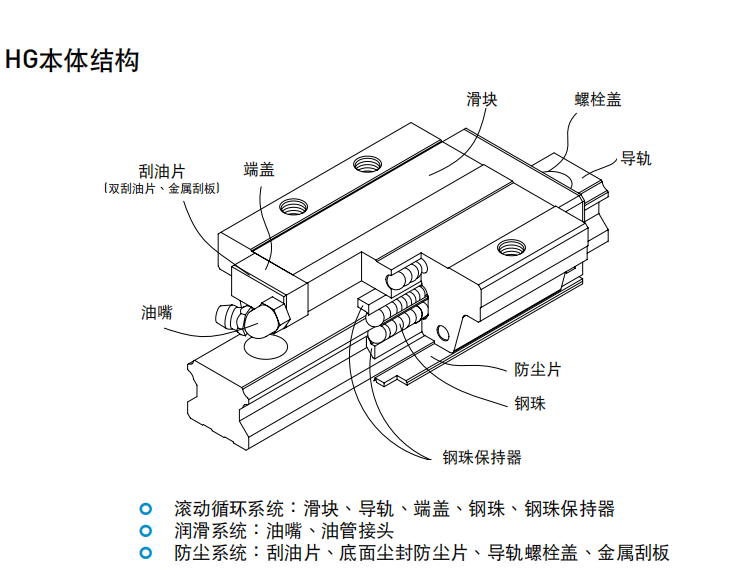 HG本体结构

滑块
螺栓盖
导轨
刮油片
〔双刮油片、金属刮板〕
端盖
油嘴
防尘片
钢珠
钢珠保持器

滚动循环系统：滑块、导轨、端盖、钢珠、钢珠保持器
润滑系统：油嘴、油管接头
防尘系统：刮油片、底面尘封防尘片、导轨螺栓盖、金属刮板