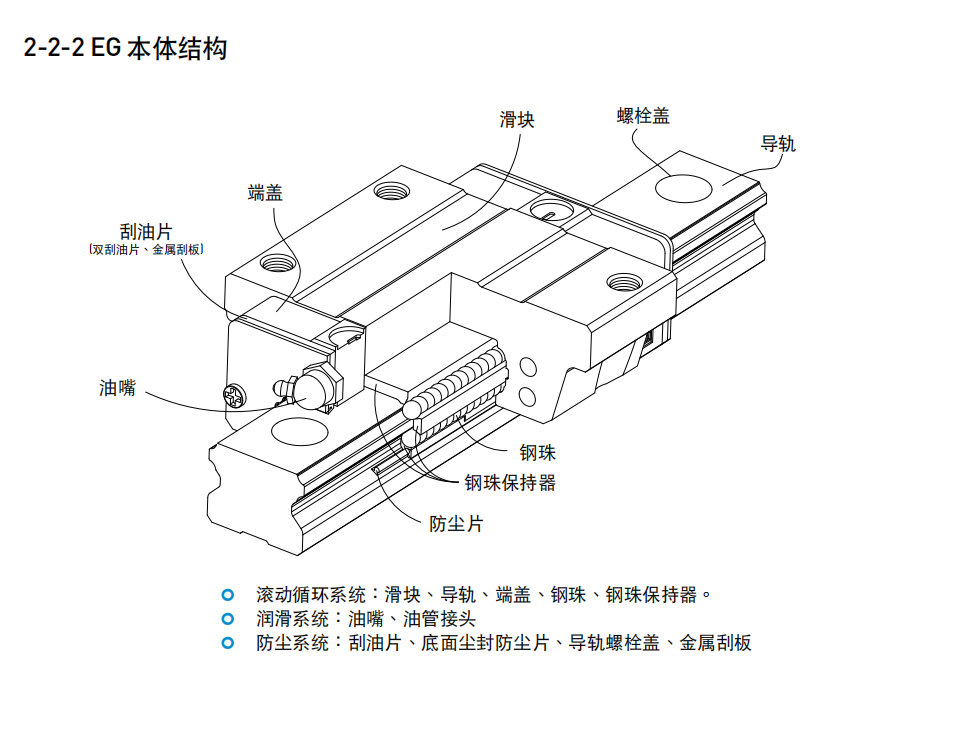 2-2-2 EG 本体结构

滑块

螺栓盖

导轨

端盖

刮油片
(双刮油片、金属刮板)

油嘴

钢珠

钢珠保持器

防尘片

滚动循环系统：滑块、导轨、端盖、钢珠、钢珠保持器。
润滑系统：油嘴、油管接头
防尘系统：刮油片、底面尘封防尘片、导轨螺栓盖、金属刮板