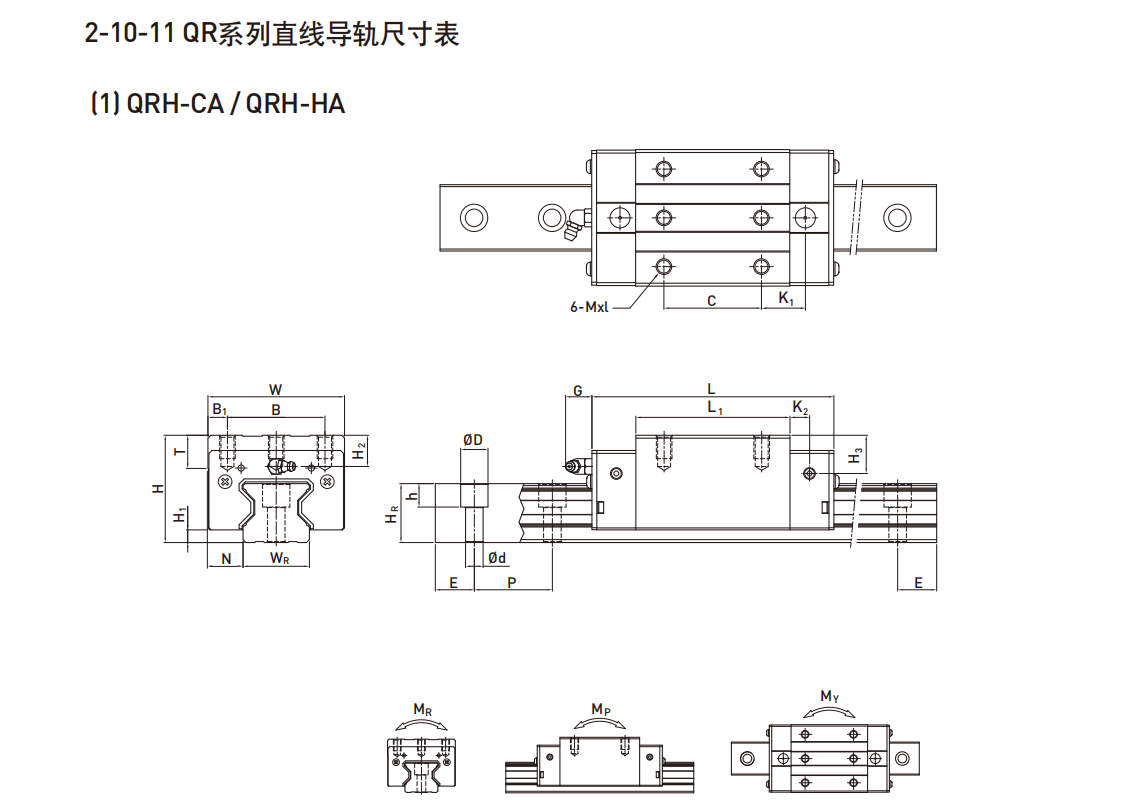 2-10-11 QR系列直线导轨尺寸表

(1) QRH-CA / QRH-HA

6-Mxl
C
$K_1$

W
$B_1$
B
T
$H_2$
H
$H_1$
N
$W_R$

ØD
h
$H_R$
Ød
E
P

G
L
$L_1$
$K_2$
$H_3$
E

$M_R$
$M_P$
$M_Y$