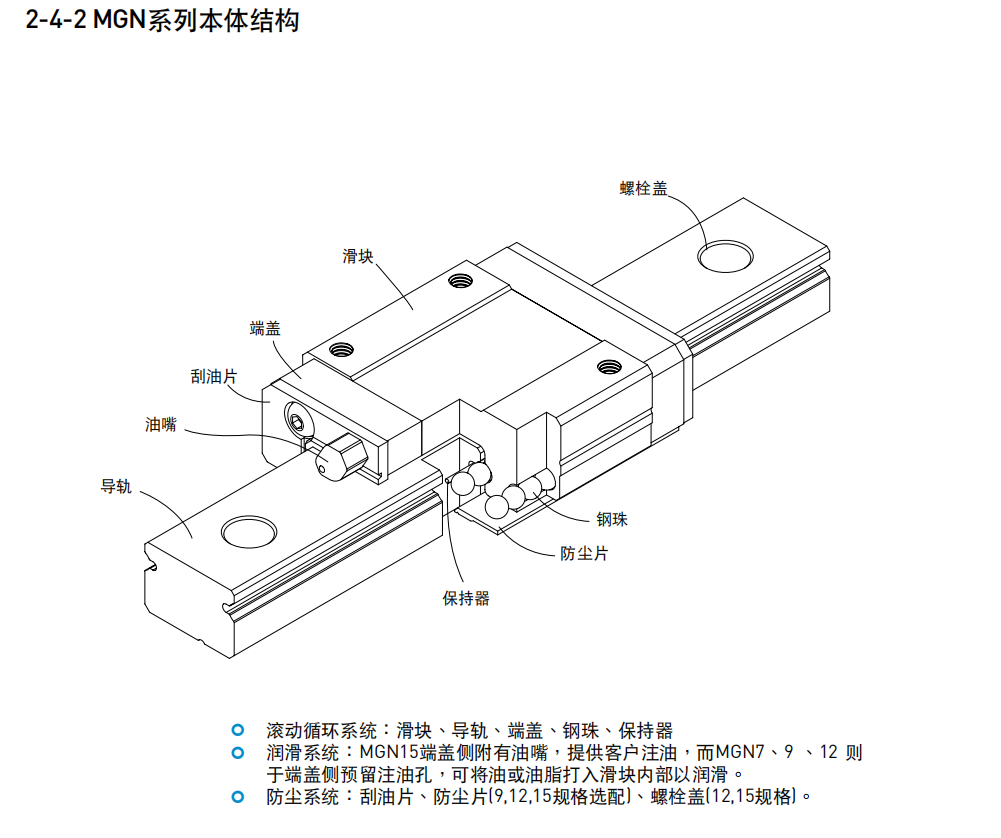 2-4-2 MGN系列本体结构

螺栓盖

滑块

端盖

刮油片

油嘴

导轨

钢珠

防尘片

保持器

滚动循环系统：滑块、导轨、端盖、钢珠、保持器
润滑系统：MGN15端盖侧附有油嘴，提供客户注油，而MGN7、9 、12 则于端盖侧预留注油孔，可将油或油脂打入滑块内部以润滑。
防尘系统：刮油片、防尘片(9,12,15规格选配)、螺栓盖(12,15规格)。