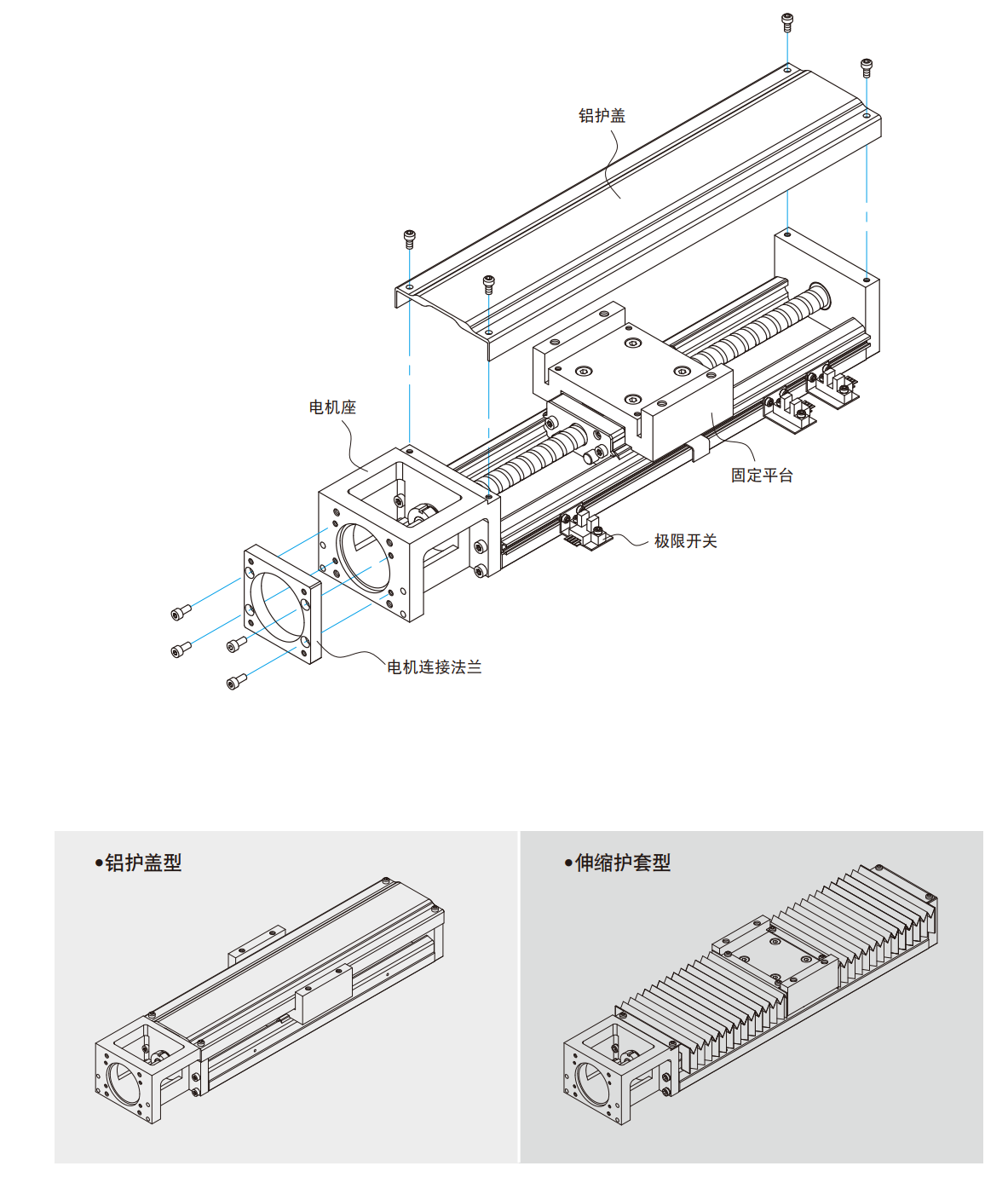 铝护盖

电机座

固定平台

极限开关

电机连接法兰

•铝护盖型

•伸缩护套型