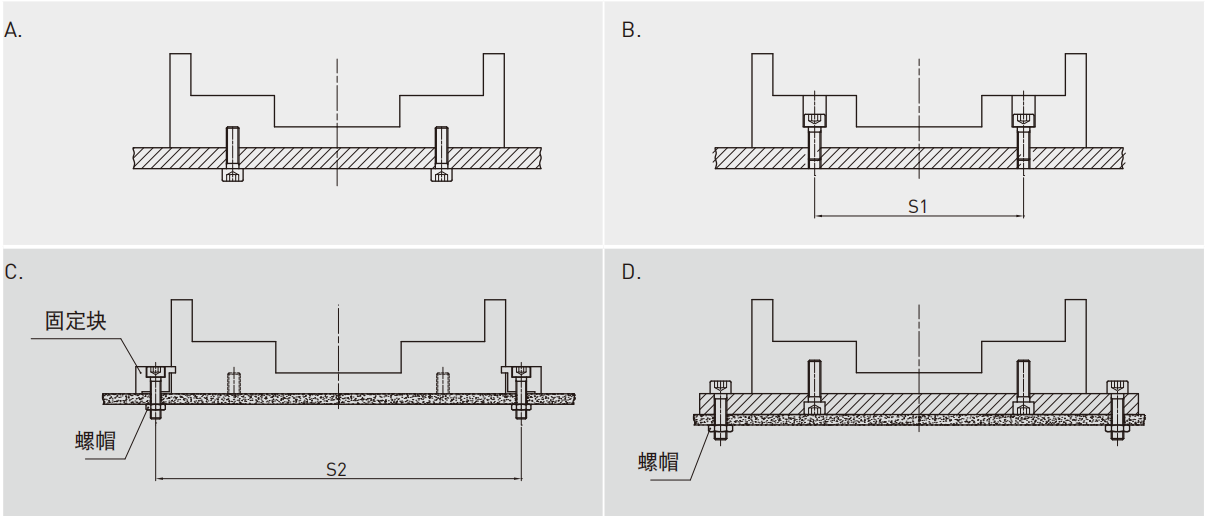 A.

B.

S1

C.

固定块

螺帽

S2

D.

螺帽