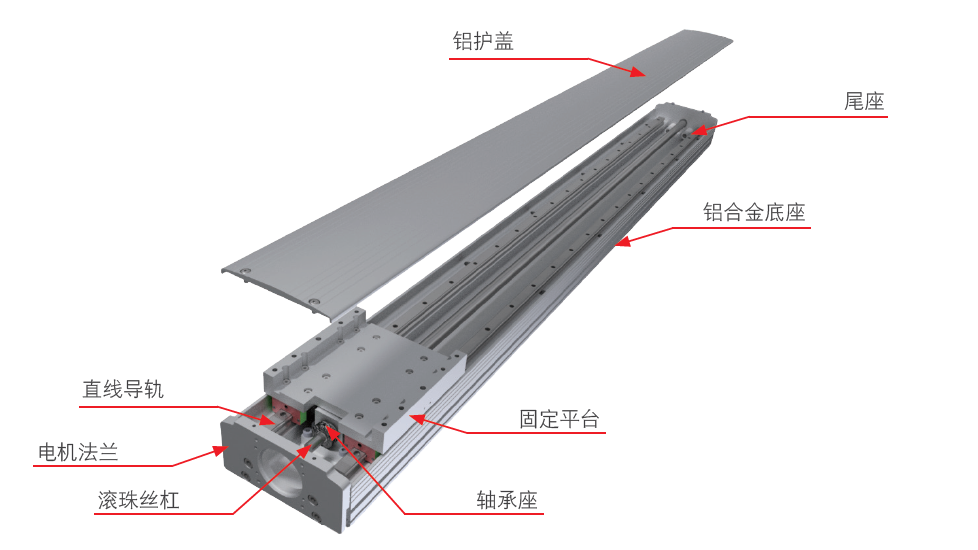 铝护盖

尾座

铝合金底座

直线导轨

固定平台

电机法兰

滚珠丝杠

轴承座