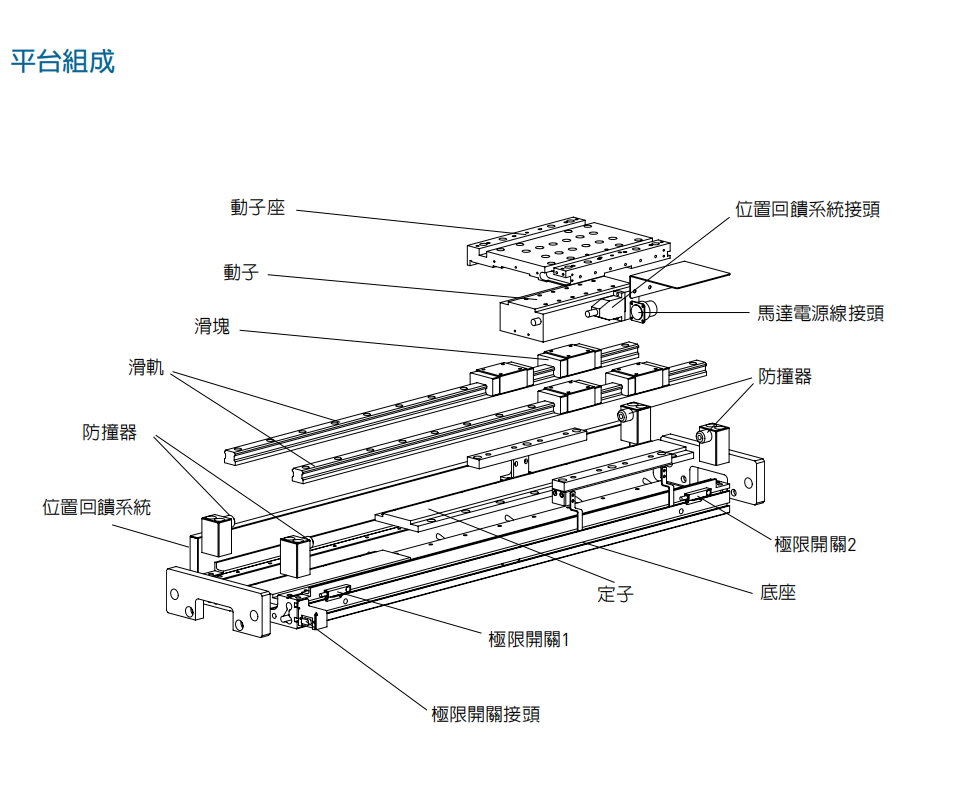 平台組成

動子座

位置回饋系統接頭

動子

馬達電源線接頭

滑塊

滑軌

防撞器

防撞器

位置回饋系統

極限開關2

定子

底座

極限開關1

極限開關接頭