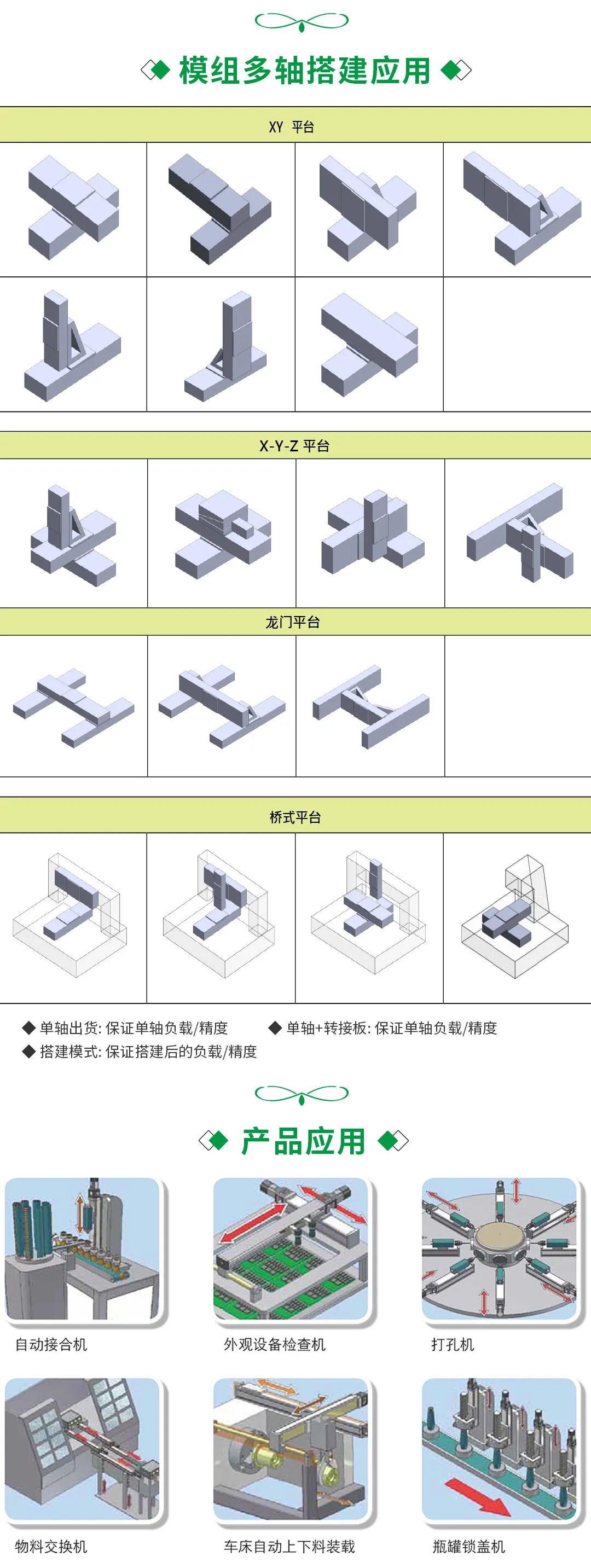 模组多轴搭建应用

XY 平台

X-Y-Z 平台

龙门平台

桥式平台

◆ 单轴出货: 保证单轴负载/精度 ◆ 单轴+转接板: 保证单轴负载/精度
◆ 搭建模式: 保证搭建后的负载/精度

产品应用

自动接合机
外观设备检查机
打孔机
物料交换机
车床自动上下料装载
瓶罐锁盖机